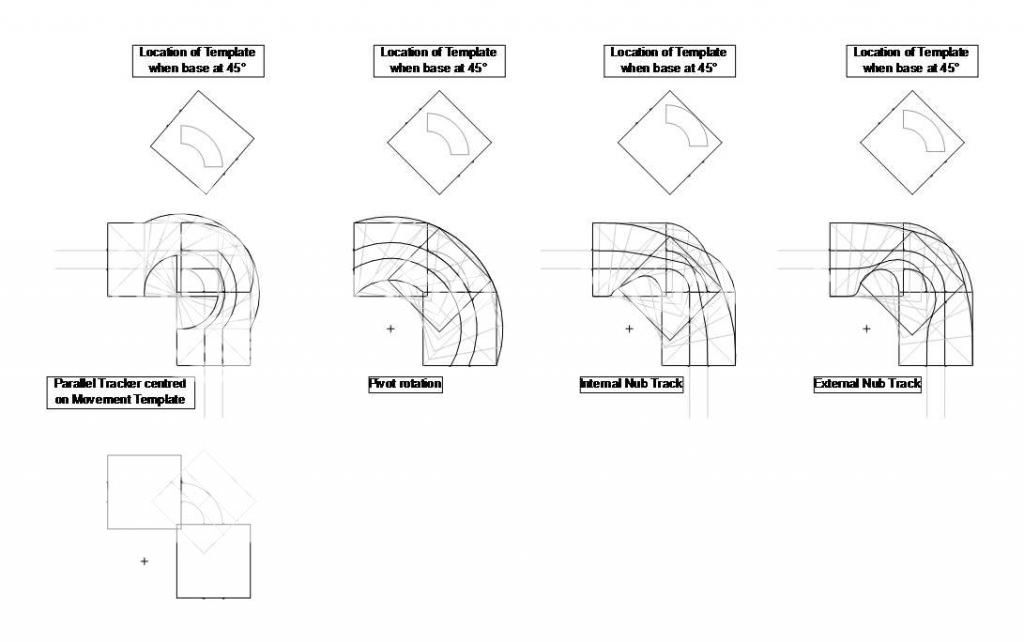 Location of Template when base at 45°

Location of Template when base at 45°

Location of Template when base at 45°

Location of Template when base at 45°

Parallel Tracker centred on Movement Template

Pivot rotation

Internal Nub Track

External Nub Track