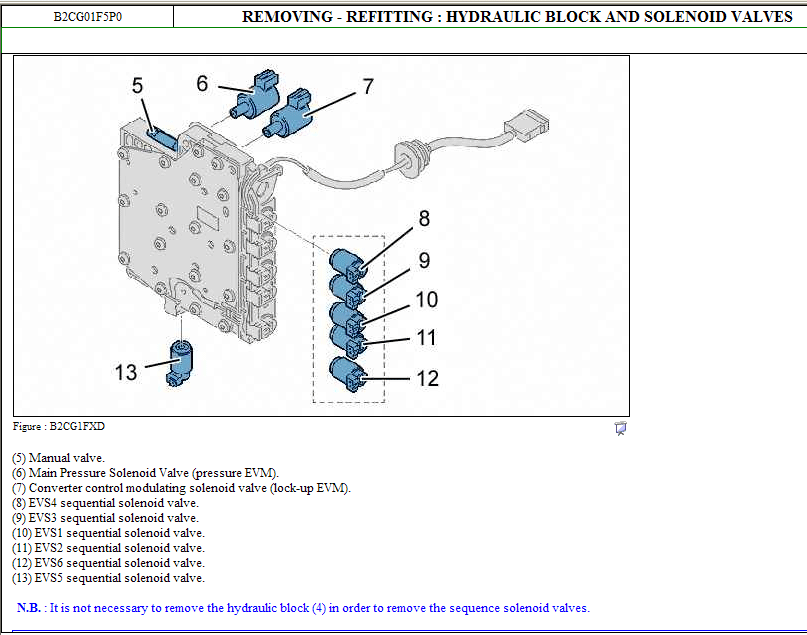 B2CG01F5P0

REMOVING - REFITTING : HYDRAULIC BLOCK AND SOLENOID VALVES

5
6
7
8
9
10
11
12
13

Figure : B2CG1FXD

(5) Manual valve.
(6) Main Pressure Solenoid Valve (pressure EVM).
(7) Converter control modulating solenoid valve (lock-up EVM).
(8) EVS4 sequential solenoid valve.
(9) EVS3 sequential solenoid valve.
(10) EVS1 sequential solenoid valve.
(11) EVS2 sequential solenoid valve.
(12) EVS6 sequential solenoid valve.
(13) EVS5 sequential solenoid valve.

N.B. : It is not necessary to remove the hydraulic block (4) in order to remove the sequence solenoid valves.